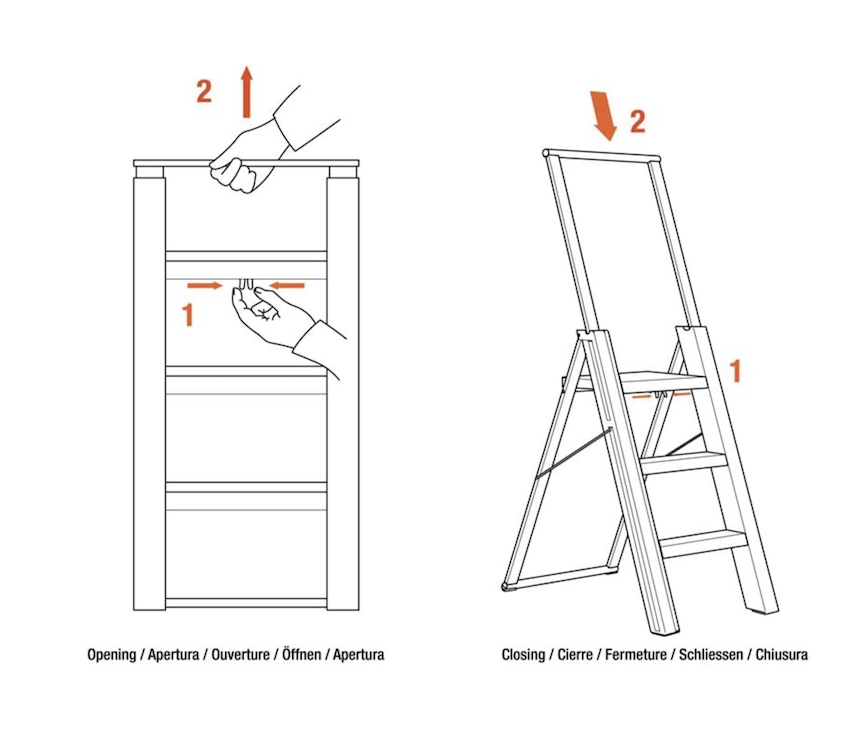 2

1

Opening / Apertura / Ouverture / Öffnen / Apertura

2

1

Closing / Cierre / Fermeture / Schliessen / Chiusura